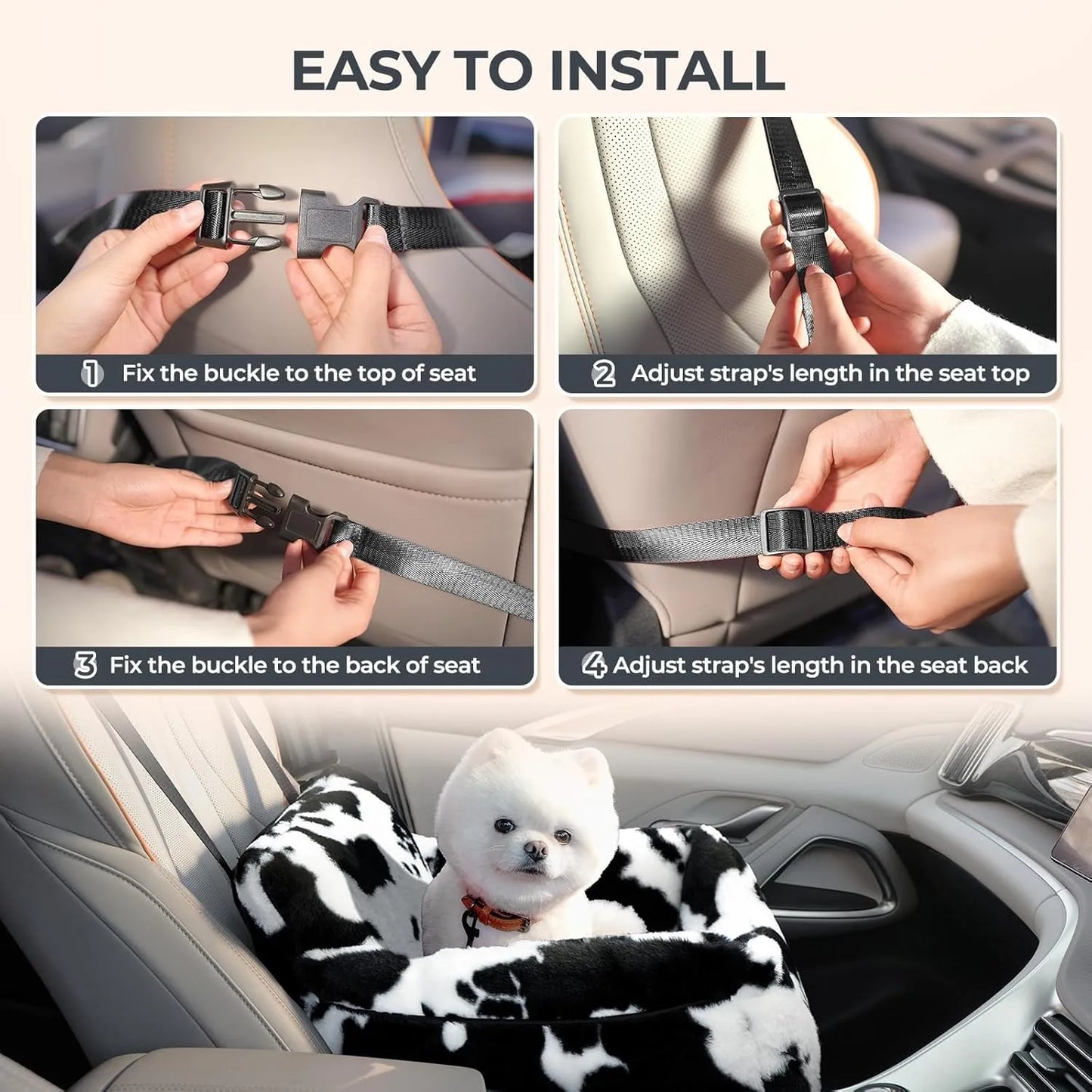 EASY TO INSTALL

1 Fix the buckle to the top of seat

2 Adjust strap's length in the seat top

3 Fix the buckle to the back of seat

4 Adjust strap's length in the seat back